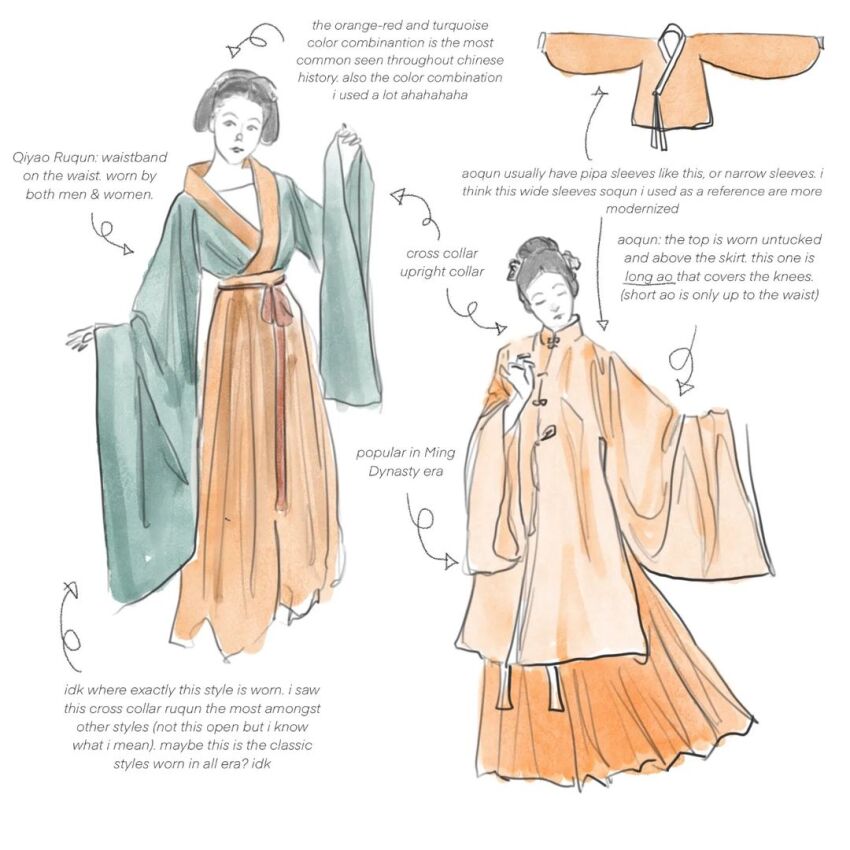 the orange-red and turquoise color combinantion is the most common seen throughout chinese history. also the color combination i used a lot ahahahaha

Qiyao Ruqun: waistband on the waist. worn by both men & women.

aoqun usually have pipa sleeves like this, or narrow sleeves. i think this wide sleeves soqun i used as a reference are more modernized

cross collar upright collar

aoqun: the top is worn untucked and above the skirt. this one is long ao that covers the knees. (short ao is only up to the waist)

popular in Ming Dynasty era

idk where exactly this style is worn. i saw this cross collar ruqun the most amongst other styles (not this open but i know what i mean). maybe this is the classic styles worn in all era? idk